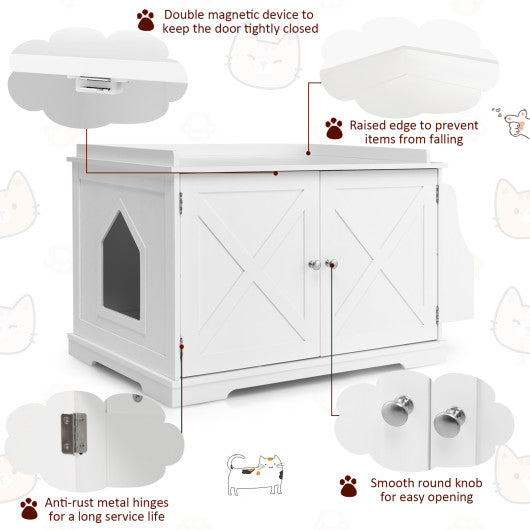 Double magnetic device to keep the door tightly closed

Raised edge to prevent items from falling

Anti-rust metal hinges for a long service life

Smooth round knob for easy opening