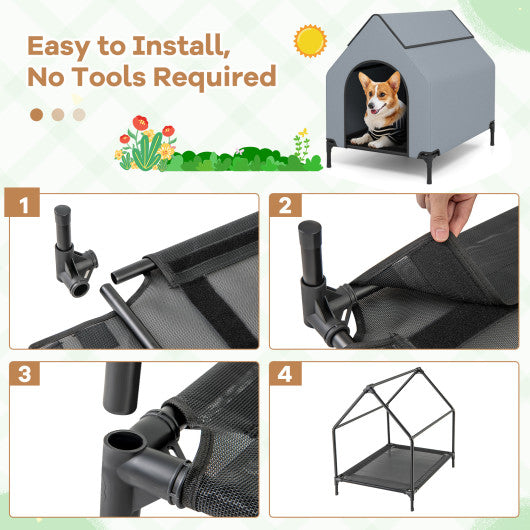 Easy to Install,
No Tools Required

1

2

3

4