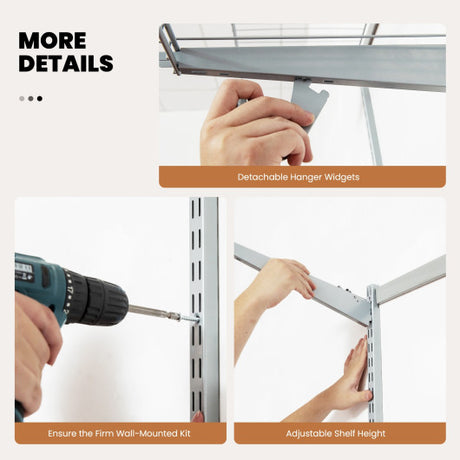 MORE DETAILS

Detachable Hanger Widgets

Ensure the Firm Wall-Mounted Kit

Adjustable Shelf Height