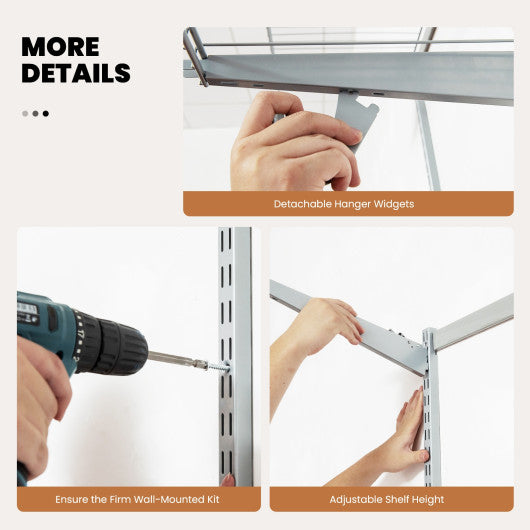 MORE DETAILS

Detachable Hanger Widgets

Ensure the Firm Wall-Mounted Kit

Adjustable Shelf Height