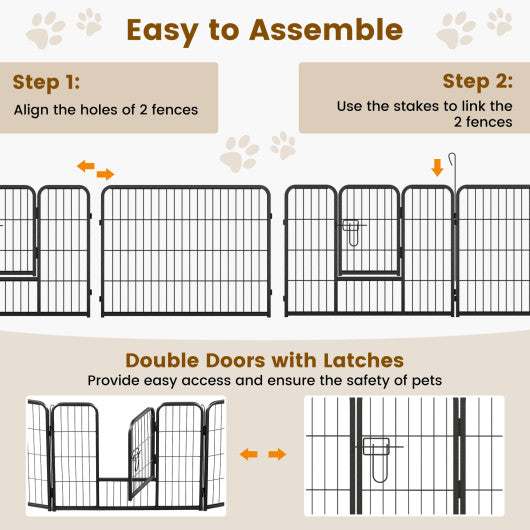 Easy to Assemble

Step 1:
Align the holes of 2 fences

Step 2:
Use the stakes to link the 2 fences

Double Doors with Latches
Provide easy access and ensure the safety of pets