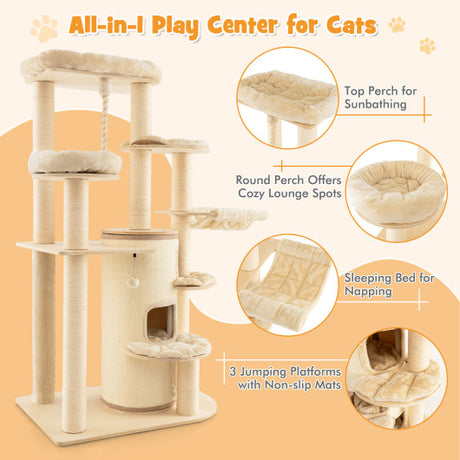 All-in-1 Play Center for Cats

Top Perch for Sunbathing

Round Perch Offers Cozy Lounge Spots

Sleeping Bed for Napping

3 Jumping Platforms with Non-slip Mats