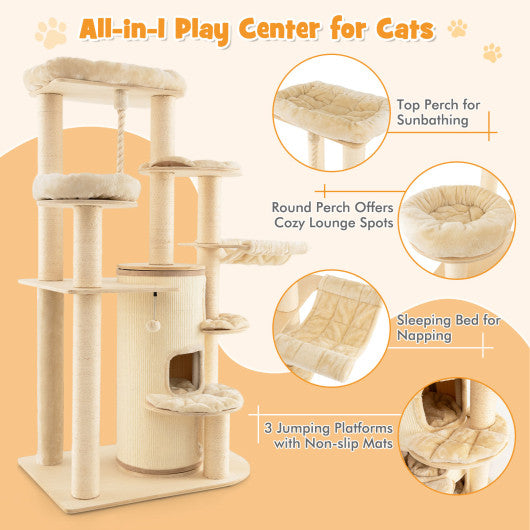 All-in-1 Play Center for Cats

Top Perch for Sunbathing

Round Perch Offers Cozy Lounge Spots

Sleeping Bed for Napping

3 Jumping Platforms with Non-slip Mats