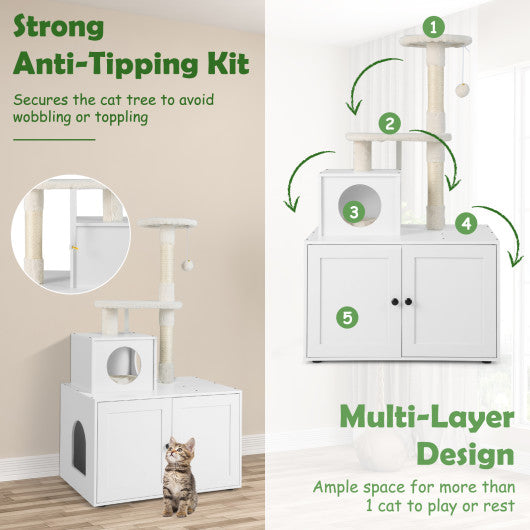 Strong
Anti-Tipping Kit

Secures the cat tree to avoid wobbling or toppling

1
2
3
4
5

Multi-Layer
Design

Ample space for more than 1 cat to play or rest