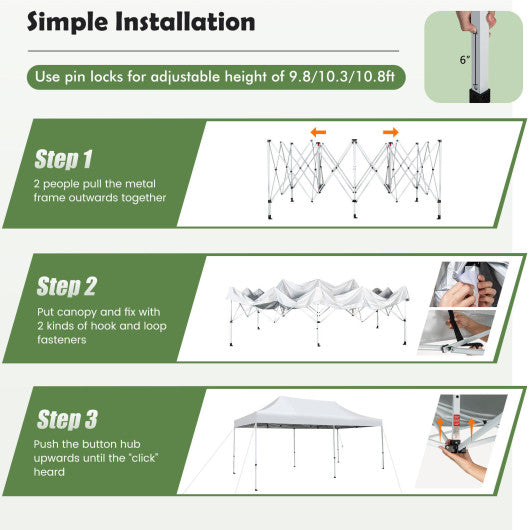 Simple Installation

Use pin locks for adjustable height of 9.8/10.3/10.8ft

6"

Step 1

2 people pull the metal frame outwards together

Step 2

Put canopy and fix with 2 kinds of hook and loop fasteners

Step 3

Push the button hub upwards until the "click" heard