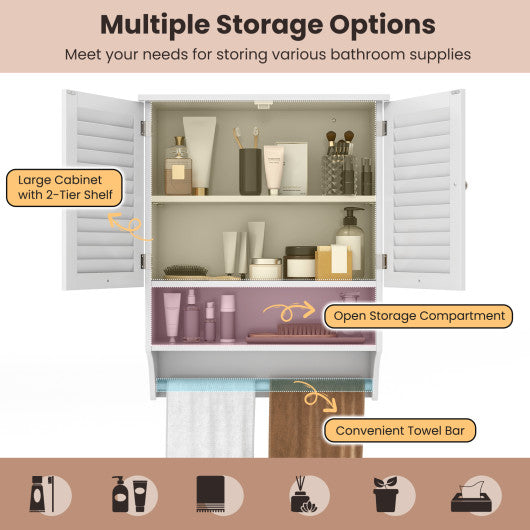 Multiple Storage Options
Meet your needs for storing various bathroom supplies

Large Cabinet with 2-Tier Shelf

Open Storage Compartment

Convenient Towel Bar