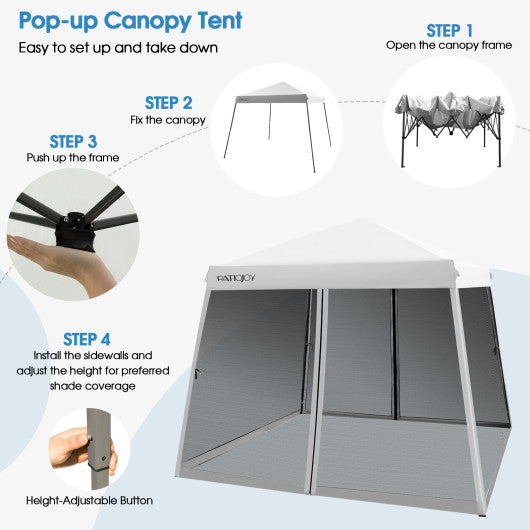 Pop-up Canopy Tent

Easy to set up and take down

STEP 1
Open the canopy frame

STEP 2
Fix the canopy

STEP 3
Push up the frame

PATIOJOY

STEP 4
Install the sidewalls and adjust the height for preferred shade coverage

Height-Adjustable Button