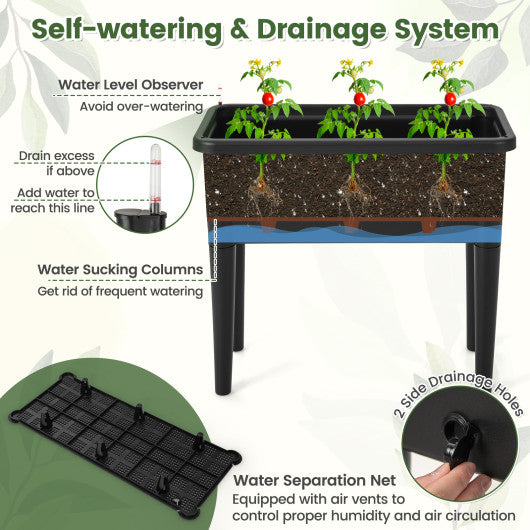 Self-watering & Drainage System

Water Level Observer
Avoid over-watering

Drain excess if above

Add water to reach this line

Water Sucking Columns
Get rid of frequent watering

2 Side Drainage Holes

Water Separation Net
Equipped with air vents to control proper humidity and air circulation