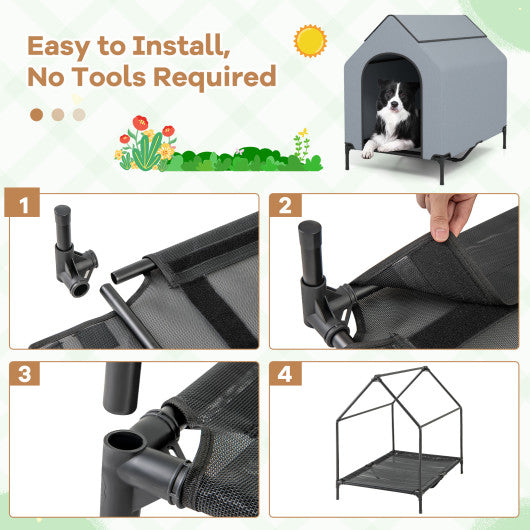 Easy to Install, No Tools Required

1

2

3

4