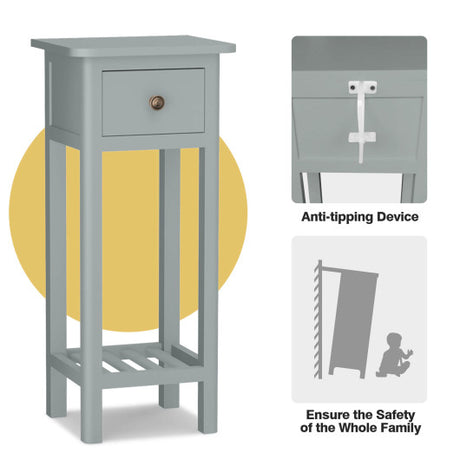 Anti-tipping Device

Ensure the Safety of the Whole Family