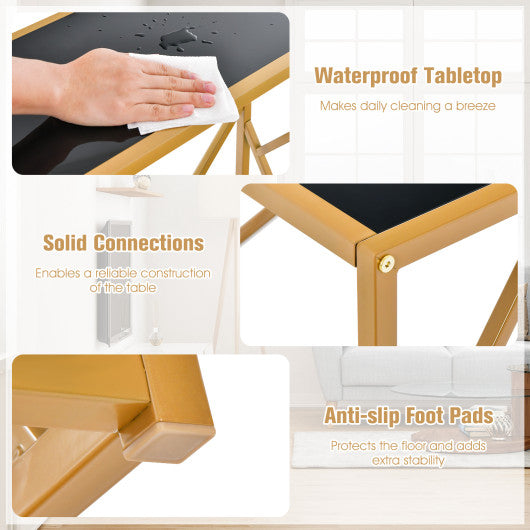 Waterproof Tabletop
Makes daily cleaning a breeze

Solid Connections
Enables a reliable construction of the table

Anti-slip Foot Pads
Protects the floor and adds extra stability