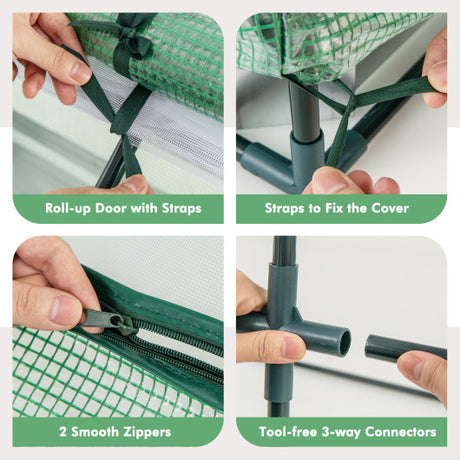 Roll-up Door with Straps

Straps to Fix the Cover

2 Smooth Zippers

Tool-free 3-way Connectors