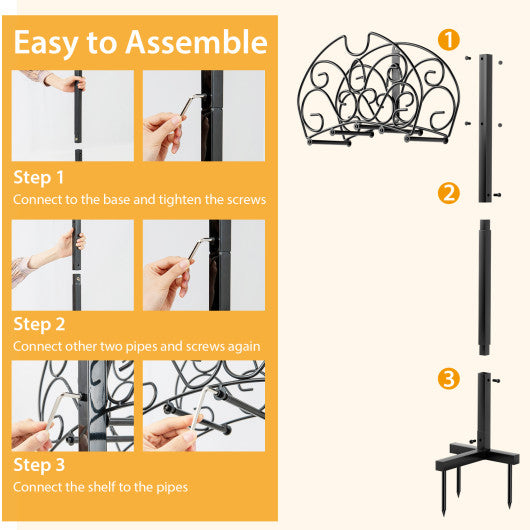 Easy to Assemble

Step 1
Connect to the base and tighten the screws

Step 2
Connect other two pipes and screws again

Step 3
Connect the shelf to the pipes

1

2

3