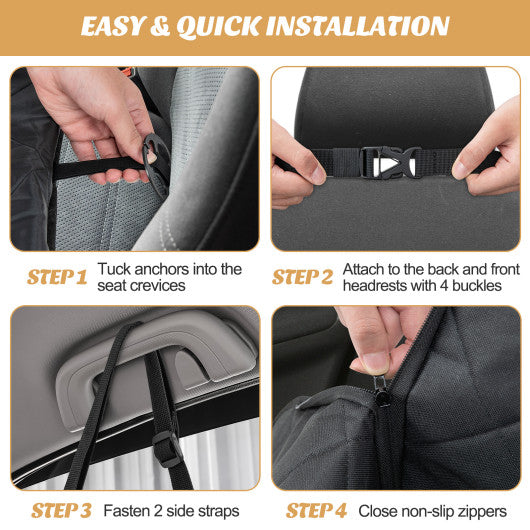 EASY & QUICK INSTALLATION

STEP 1 Tuck anchors into the seat crevices

STEP 2 Attach to the back and front headrests with 4 buckles

STEP 3 Fasten 2 side straps

STEP 4 Close non-slip zippers