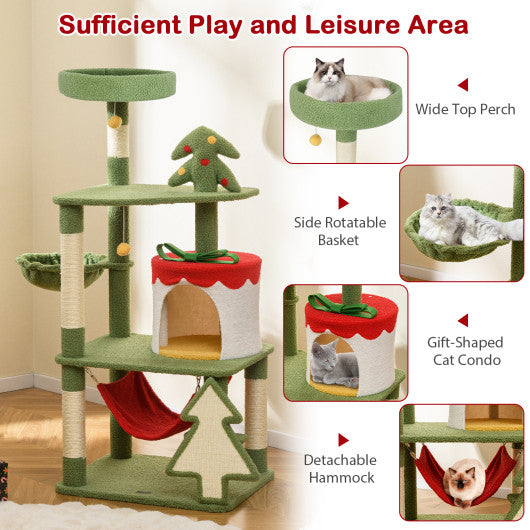 Sufficient Play and Leisure Area

Wide Top Perch

Side Rotatable Basket

Gift-Shaped Cat Condo

Detachable Hammock