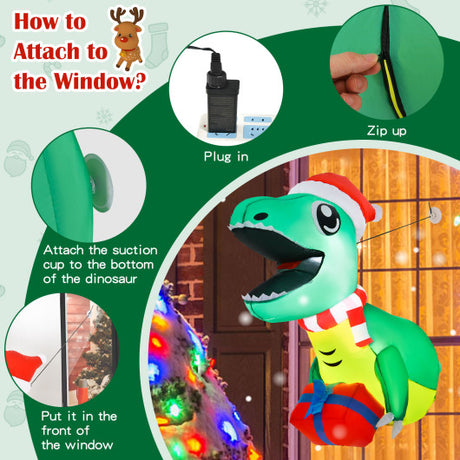 How to Attach to the Window?

Plug in

Zip up

Attach the suction cup to the bottom of the dinosaur

Put it in the front of the window