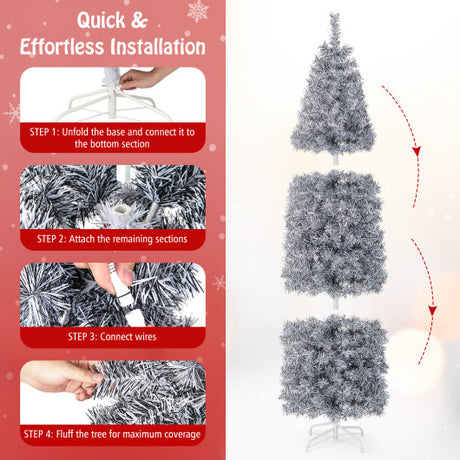 Quick &
Effortless Installation

STEP 1: Unfold the base and connect it to the bottom section

STEP 2: Attach the remaining sections

STEP 3: Connect wires

STEP 4: Fluff the tree for maximum coverage