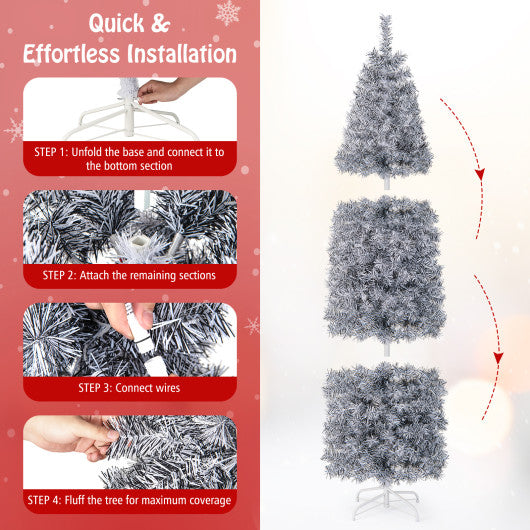 Quick & Effortless Installation

STEP 1: Unfold the base and connect it to the bottom section

STEP 2: Attach the remaining sections

STEP 3: Connect wires

STEP 4: Fluff the tree for maximum coverage