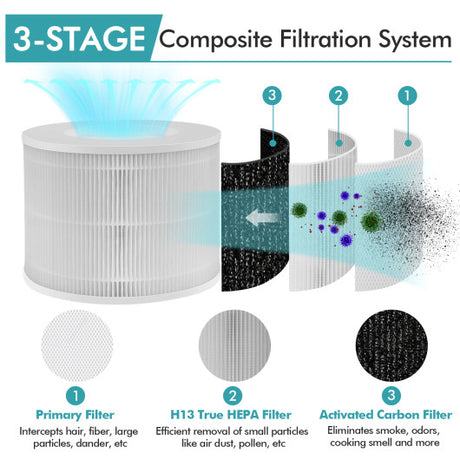 3-STAGE Composite Filtration System

3 2 1

1
Primary Filter
Intercepts hair, fiber, large particles, dander, etc

2
H13 True HEPA Filter
Efficient removal of small particles like air dust, pollen, etc

3
Activated Carbon Filter
Eliminates smoke, odors, cooking smell and more