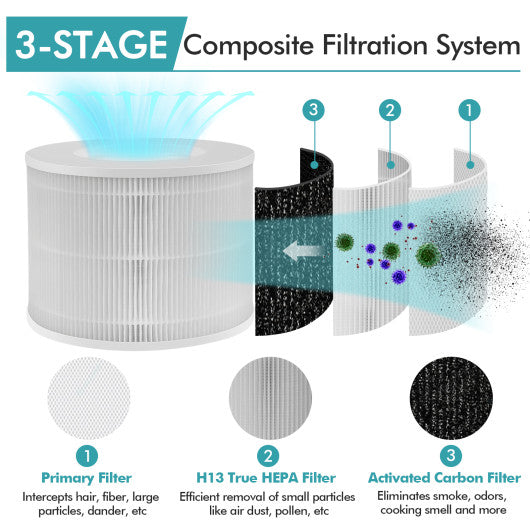 3-STAGE Composite Filtration System

3

2

1

1

Primary Filter

Intercepts hair, fiber, large particles, dander, etc

2

H13 True HEPA Filter

Efficient removal of small particles like air dust, pollen, etc

3

Activated Carbon Filter

Eliminates smoke, odors, cooking smell and more