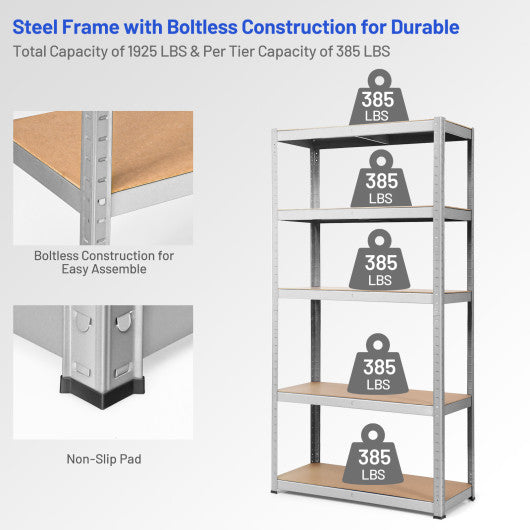 Steel Frame with Boltless Construction for Durable
Total Capacity of 1925 LBS & Per Tier Capacity of 385 LBS

Boltless Construction for Easy Assemble

Non-Slip Pad

385 LBS

385 LBS

385 LBS

385 LBS

385 LBS