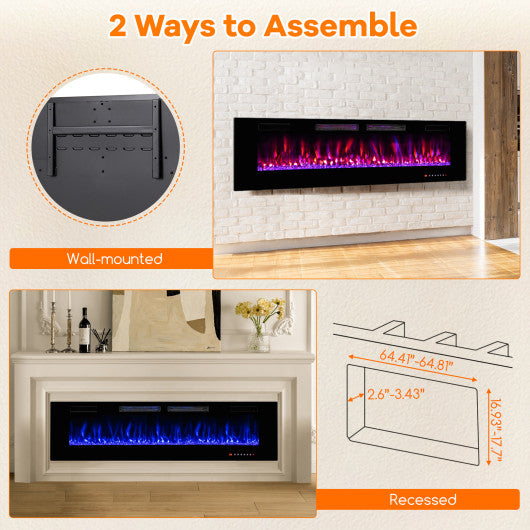 2 Ways to Assemble

Wall-mounted

64.41"-64.81"

2.6"-3.43"

16.93"-17.7"

Recessed