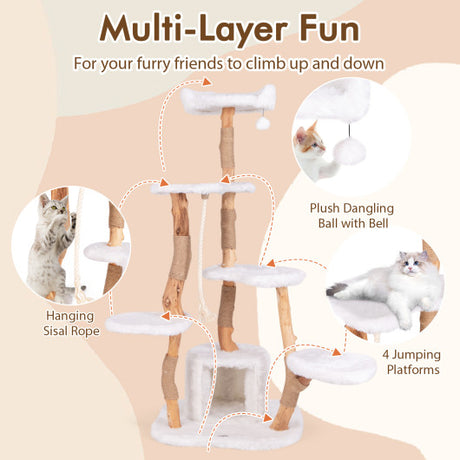 Multi-Layer Fun

For your furry friends to climb up and down

Plush Dangling Ball with Bell

Hanging Sisal Rope

4 Jumping Platforms