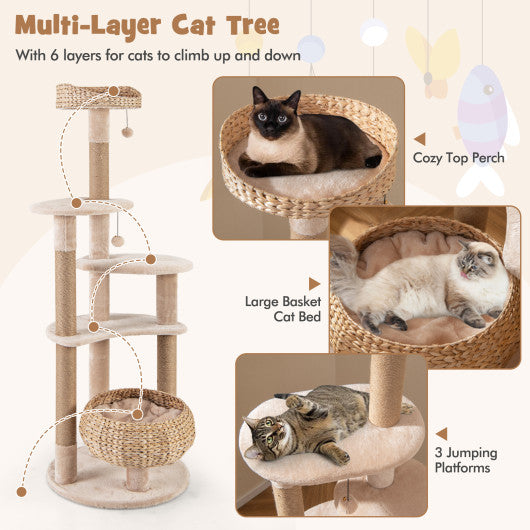 Multi-Layer Cat Tree

With 6 layers for cats to climb up and down

Cozy Top Perch

Large Basket Cat Bed

3 Jumping Platforms