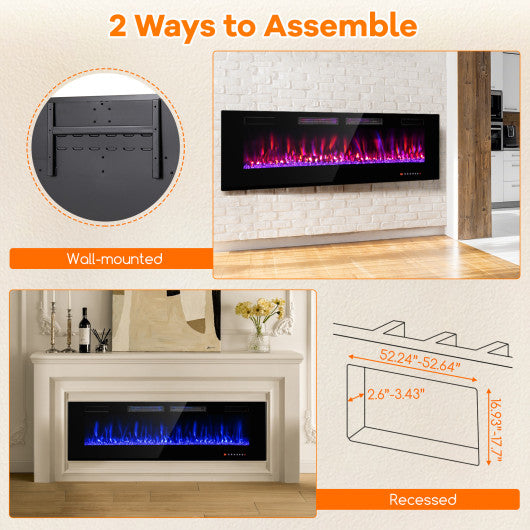 2 Ways to Assemble

Wall-mounted

52.24"-52.64"

2.6"-3.43"

16.93"-17.7"

Recessed