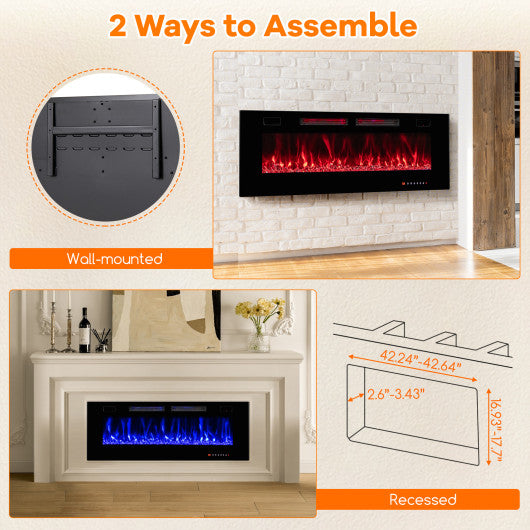 2 Ways to Assemble

Wall-mounted

42.24"-42.64"

2.6"-3.43"

16.93"-17.7"

Recessed