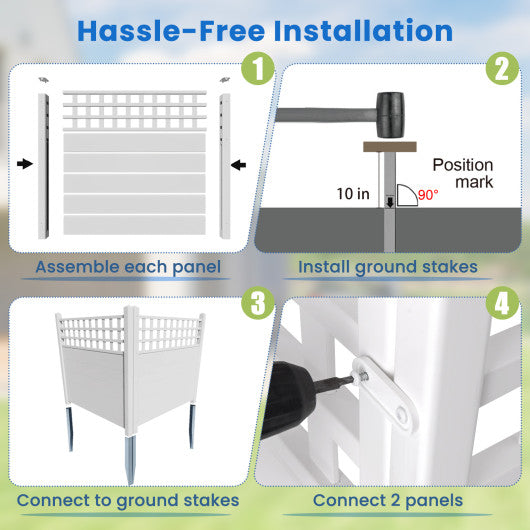 Hassle-Free Installation

1

Assemble each panel

2

Position mark

10 in

90°

Install ground stakes

3

Connect to ground stakes

4

Connect 2 panels