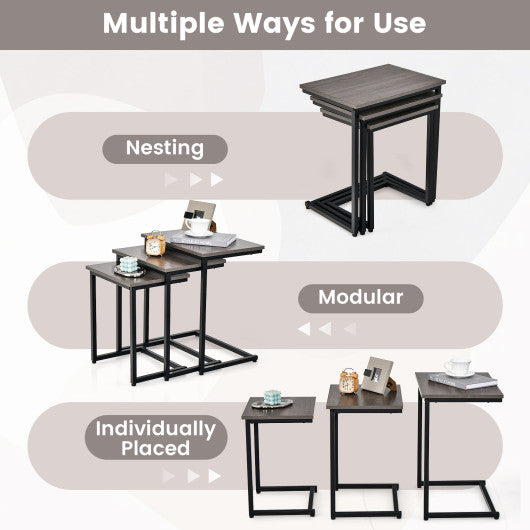 Multiple Ways for Use

Nesting

Modular

Individually Placed