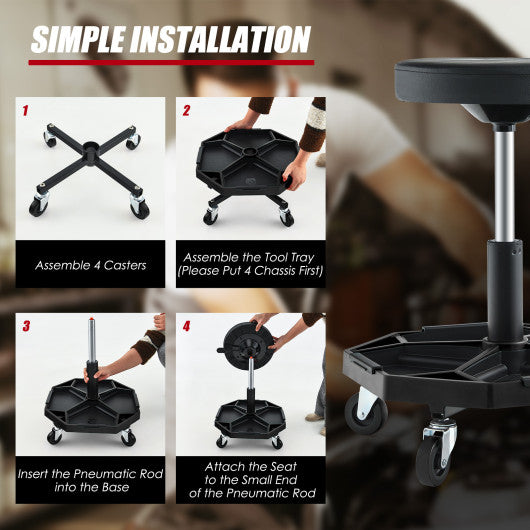 SIMPLE INSTALLATION

1

Assemble 4 Casters

2

Assemble the Tool Tray (Please Put 4 Chassis First)

3

Insert the Pneumatic Rod into the Base

4

Attach the Seat to the Small End of the Pneumatic Rod