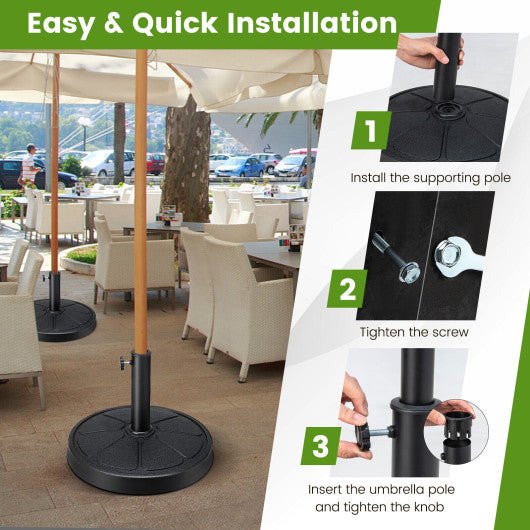 Easy & Quick Installation

1

Install the supporting pole

2

Tighten the screw

3

Insert the umbrella pole and tighten the knob