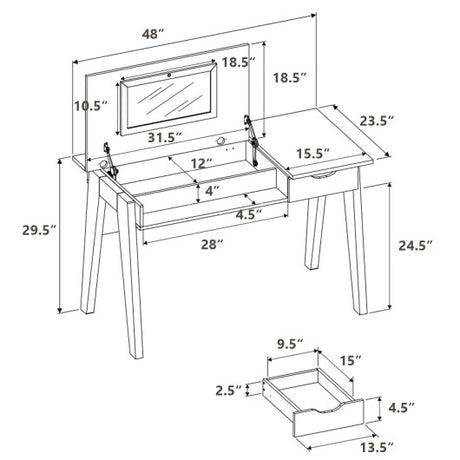 48″
18.5″
18.5″
10.5″
23.5″
31.5″
15.5″
12″
4″
4.5″
29.5″
28″
24.5″
9.5″
15″
2.5″
4.5″
13.5″