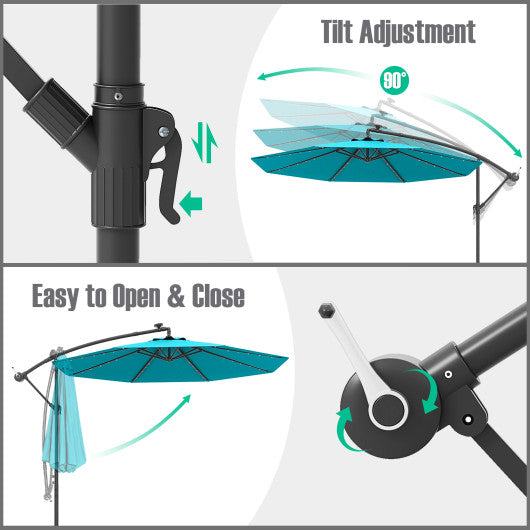 Tilt Adjustment

90°

Easy to Open & Close