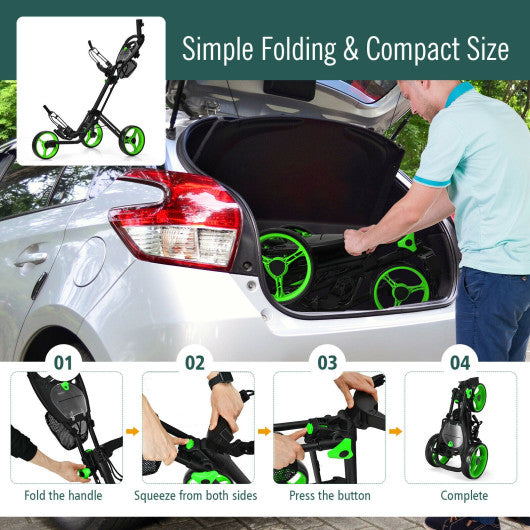 Simple Folding & Compact Size

01

Fold the handle

02

Squeeze from both sides

03

Press the button

04

Complete