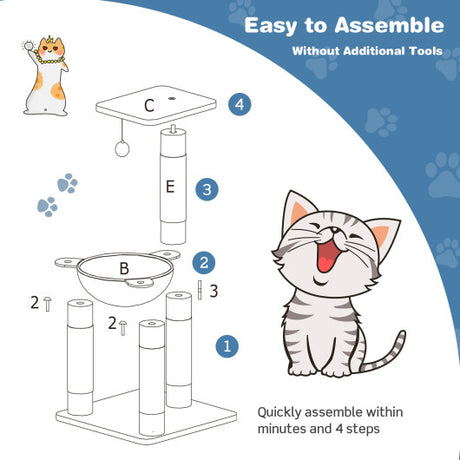 Easy to Assemble
Without Additional Tools

C
4
E
3
B
2
3
2
2
1

Quickly assemble within minutes and 4 steps