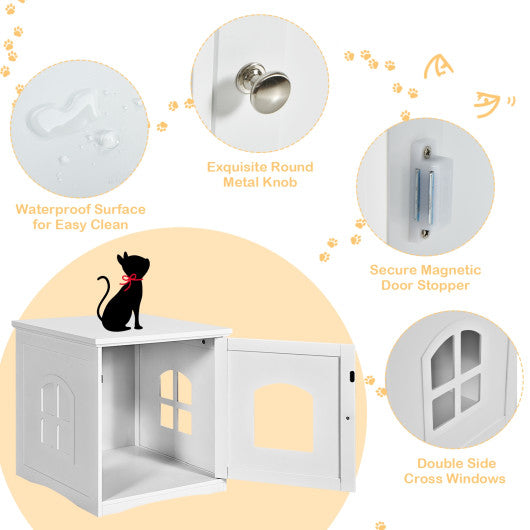 Waterproof Surface for Easy Clean

Exquisite Round Metal Knob

Secure Magnetic Door Stopper

Double Side Cross Windows