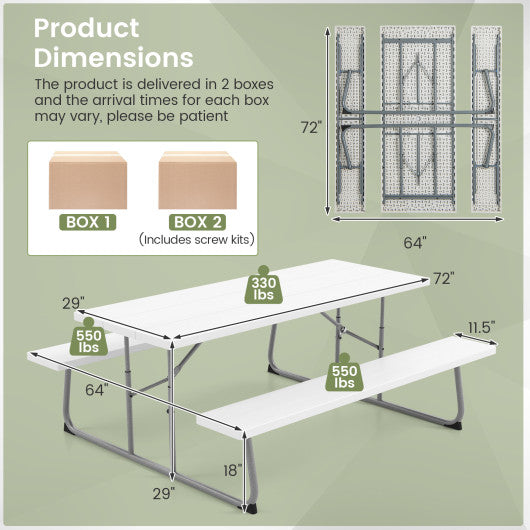 Product Dimensions

The product is delivered in 2 boxes and the arrival times for each box may vary, please be patient

BOX 1

BOX 2
(Includes screw kits)

72"

64"

330 lbs

72"

29"

550 lbs

11.5"

550 lbs

64"

18"

29"