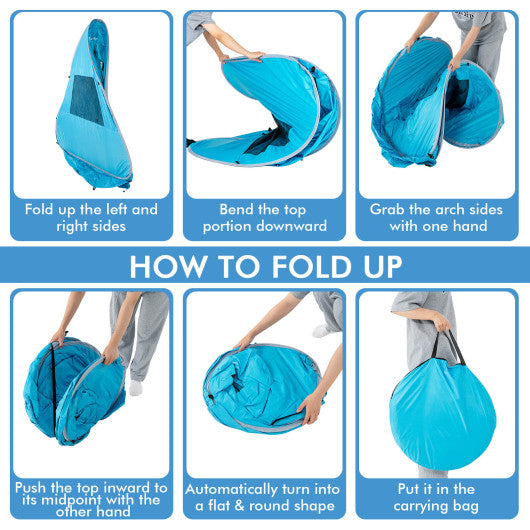 Fold up the left and right sides

Bend the top portion downward

Grab the arch sides with one hand

HOW TO FOLD UP

Push the top inward to its midpoint with the other hand

Automatically turn into a flat & round shape

Put it in the carrying bag