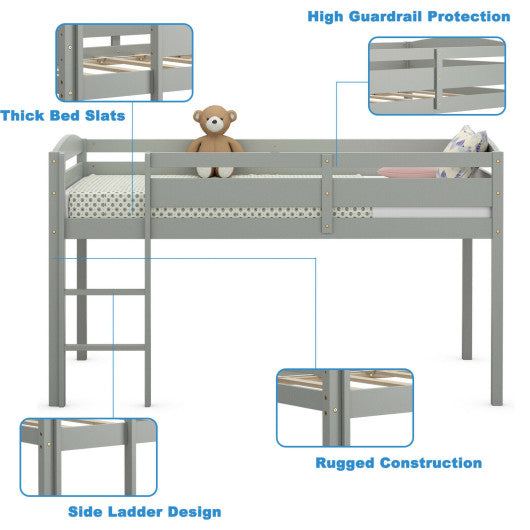 High Guardrail Protection

Thick Bed Slats

Rugged Construction

Side Ladder Design