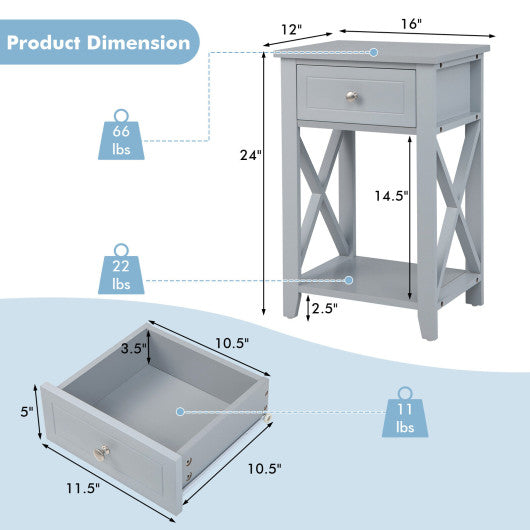 Product Dimension

12"

16"

66 lbs

24"

14.5"

22 lbs

2.5"

3.5"

10.5"

5"

11 lbs

10.5"

11.5"