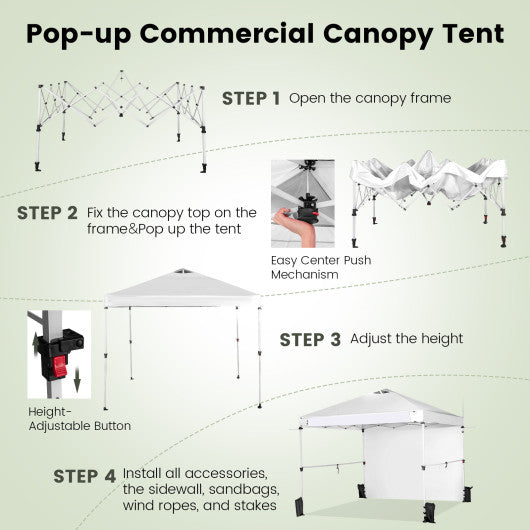 Pop-up Commercial Canopy Tent

STEP 1 Open the canopy frame

STEP 2 Fix the canopy top on the frame&Pop up the tent

Easy Center Push Mechanism

STEP 3 Adjust the height

Height-Adjustable Button

STEP 4 Install all accessories, the sidewall, sandbags, wind ropes, and stakes