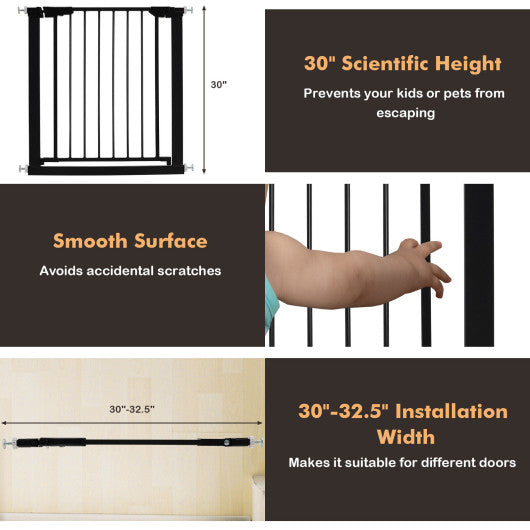 30"

30" Scientific Height

Prevents your kids or pets from escaping

Smooth Surface

Avoids accidental scratches

30"-32.5"

30"-32.5" Installation Width

Makes it suitable for different doors