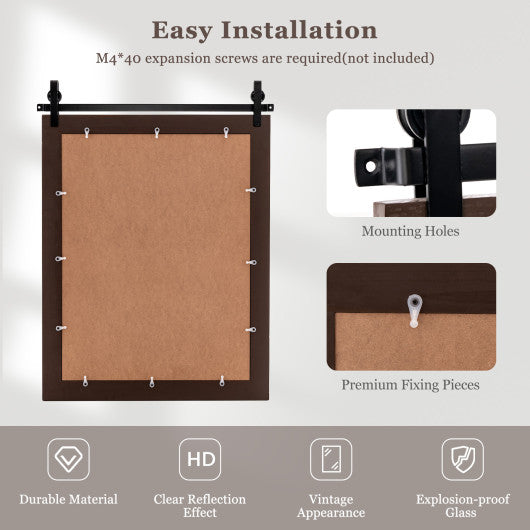 Easy Installation

M4*40 expansion screws are required(not included)

Mounting Holes

Premium Fixing Pieces

Durable Material

HD

Clear Reflection Effect

Vintage Appearance

Explosion-proof Glass