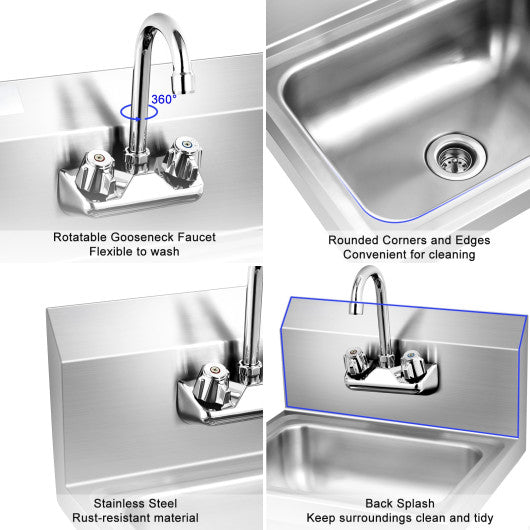 360°

Rotatable Gooseneck Faucet
Flexible to wash

Rounded Corners and Edges
Convenient for cleaning

Stainless Steel
Rust-resistant material

Back Splash
Keep surroundings clean and tidy