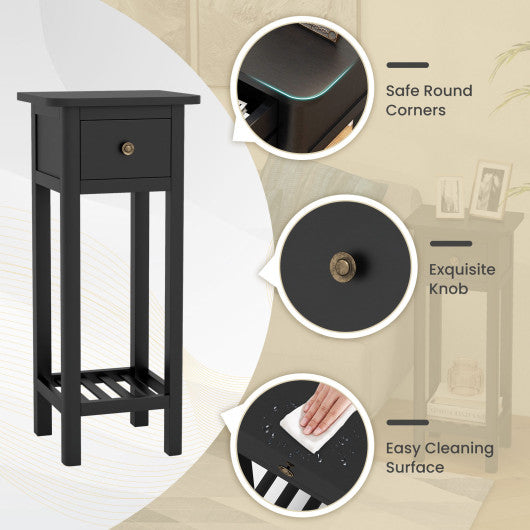 Safe Round Corners

Exquisite Knob

Easy Cleaning Surface