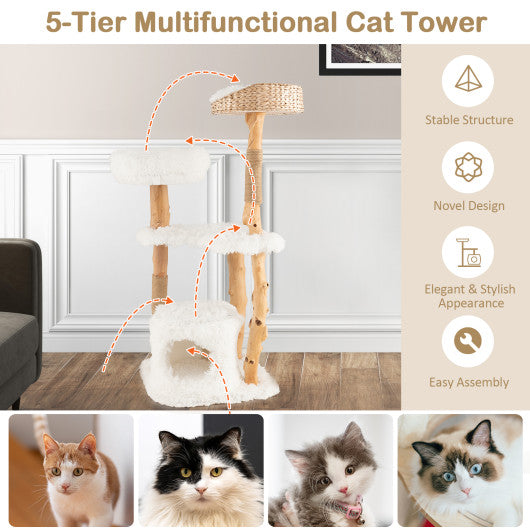 5-Tier Multifunctional Cat Tower

Stable Structure

Novel Design

Elegant & Stylish Appearance

Easy Assembly