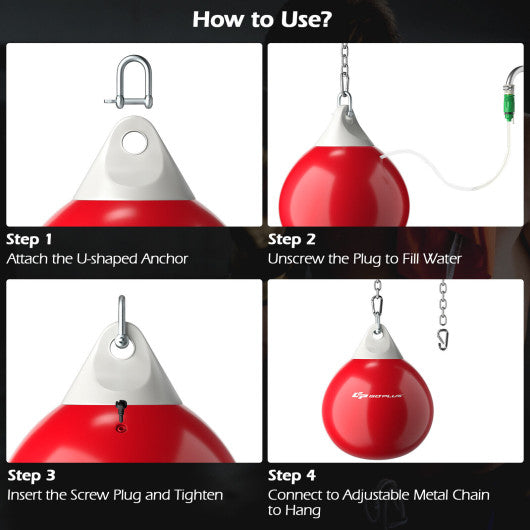 How to Use?

Step 1
Attach the U-shaped Anchor

Step 2
Unscrew the Plug to Fill Water

Step 3
Insert the Screw Plug and Tighten

GOPLUS

Step 4
Connect to Adjustable Metal Chain to Hang